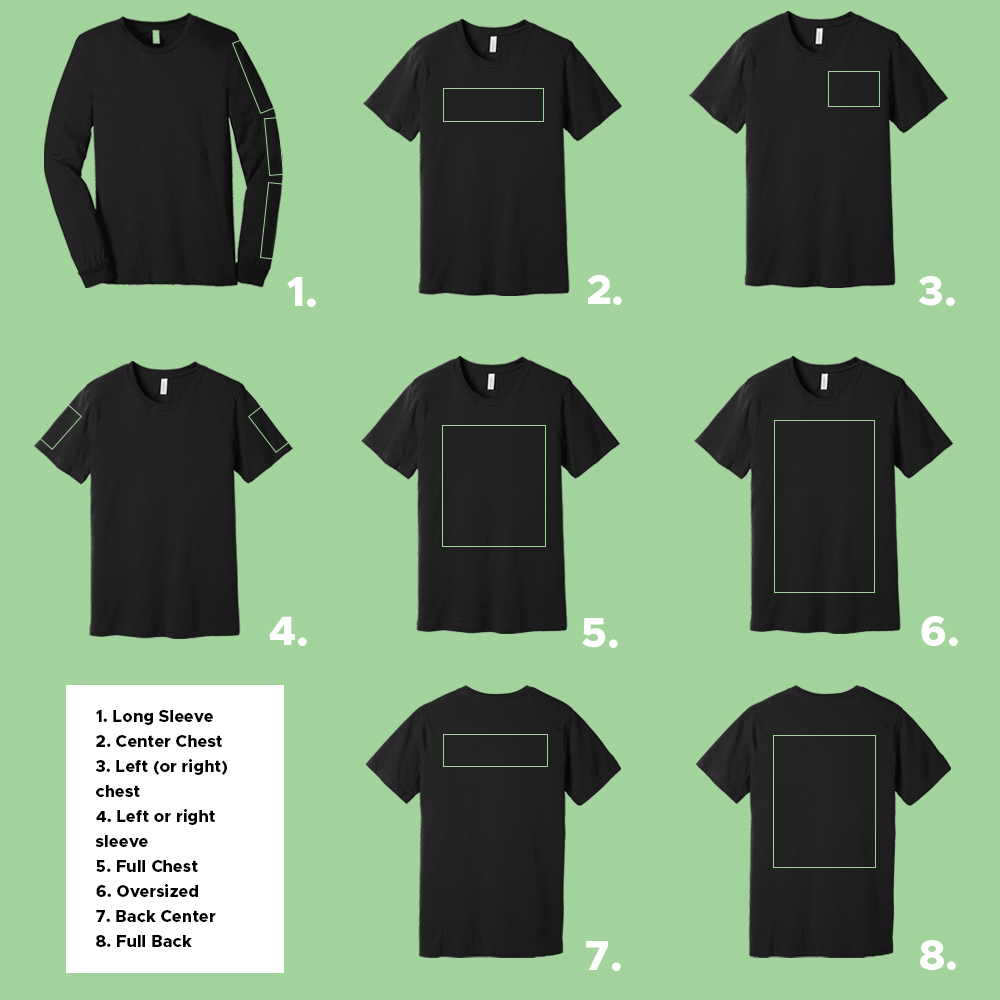 1.

2.

3.

4.

5.

6.

1. Long Sleeve
2. Center Chest
3. Left (or right) chest
4. Left or right sleeve
5. Full Chest
6. Oversized
7. Back Center
8. Full Back

7.

8.